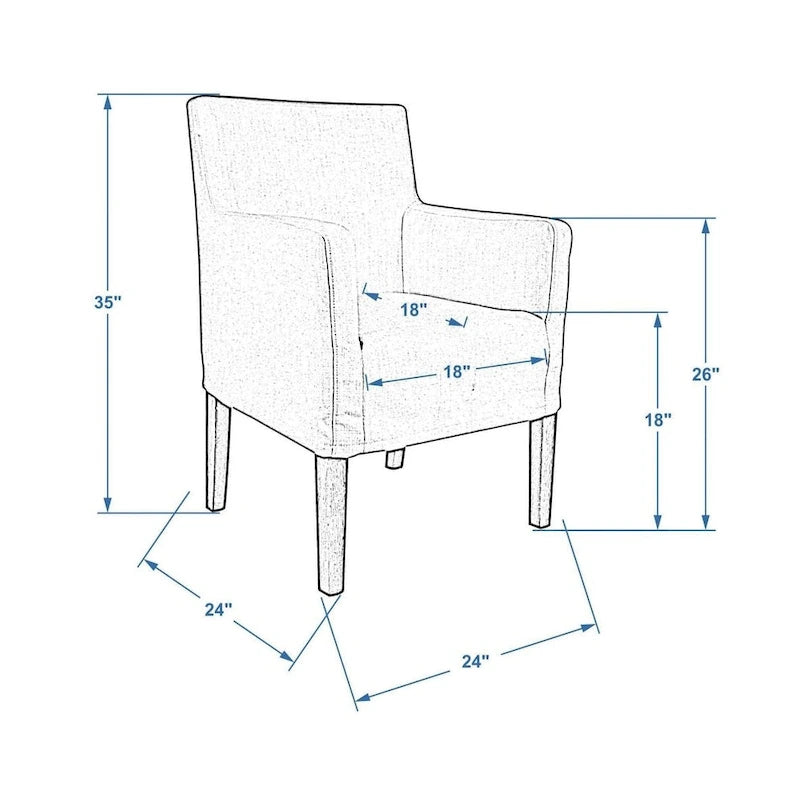 35"

18"

18"

26"

18"

24"

24"